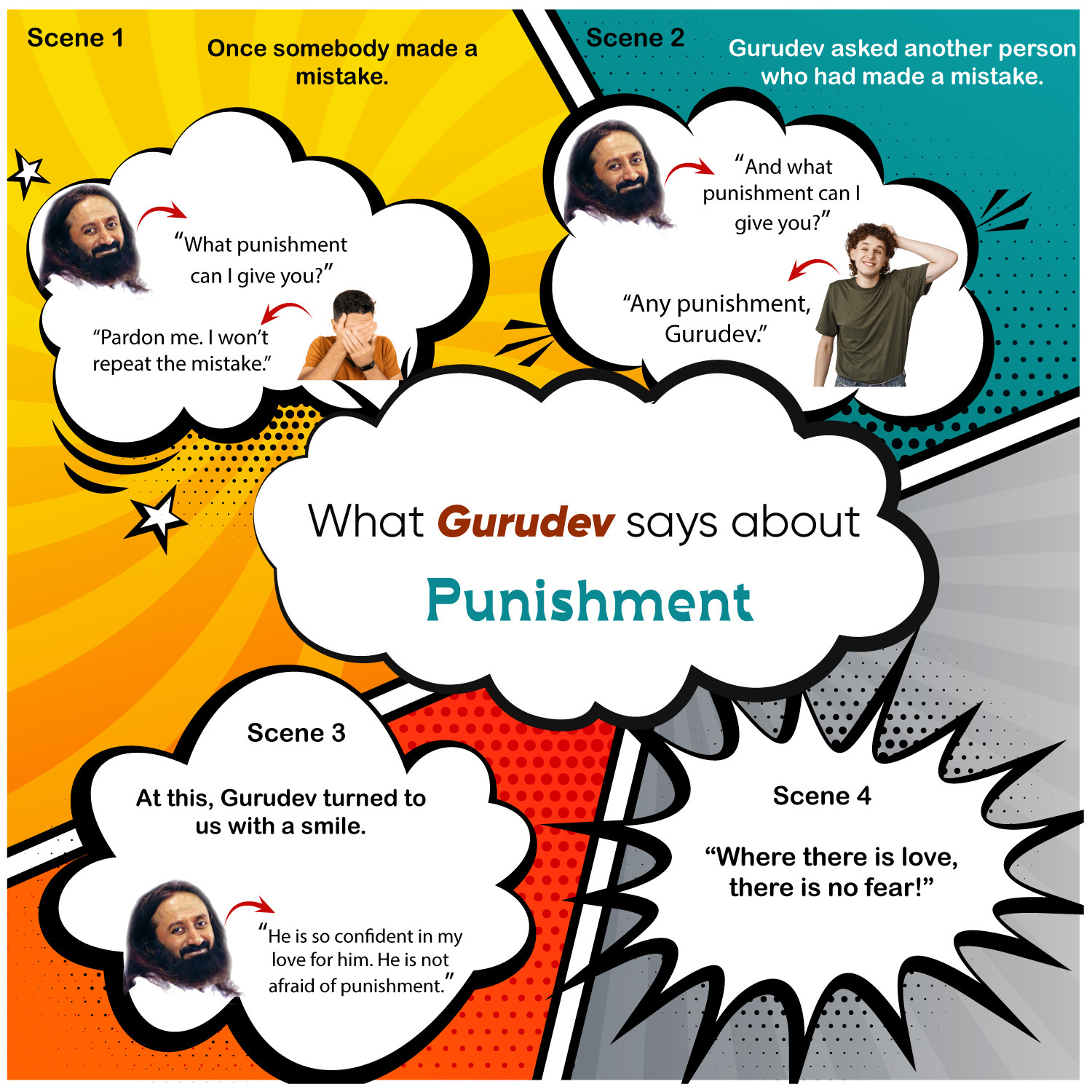 Scene 1

Once somebody made a mistake.

“What punishment can I give you?”

“Pardon me. I won’t repeat the mistake.”

Scene 2

Gurudev asked another person who had made a mistake.

“And what punishment can I give you?”

“Any punishment, Gurudev.”

What Gurudev says about

Punishment

Scene 3

At this, Gurudev turned to us with a smile.

“He is so confident in my love for him. He is not afraid of punishment.”

Scene 4

“Where there is love, there is no fear!”