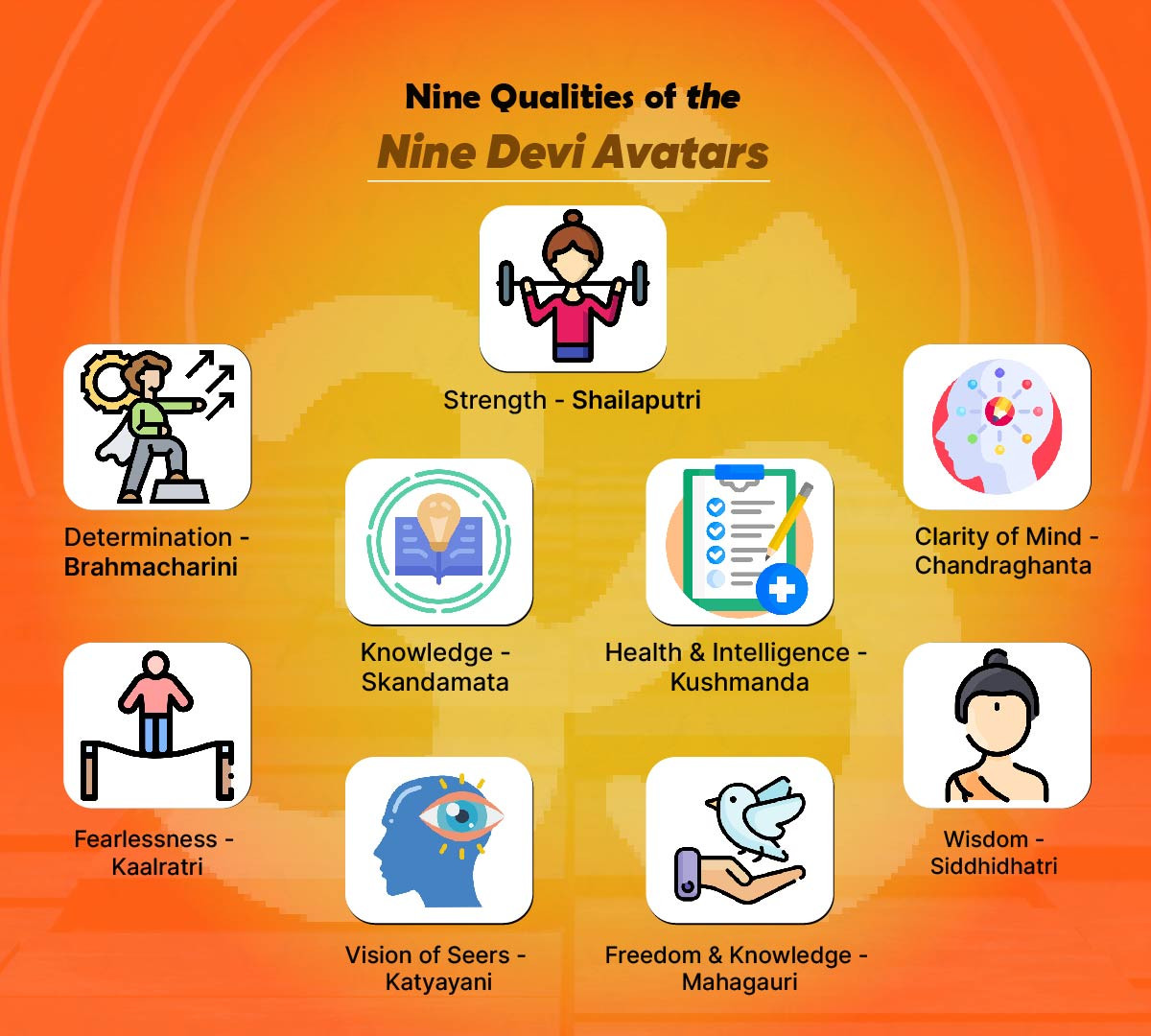 Nine Qualities of the
Nine Devi Avatars

Strength - Shailaputri

Determination - Brahmacharini

Clarity of Mind - Chandraghanta

Knowledge - Skandamata

Health & Intelligence - Kushmanda

Fearlessness - Kaalratri

Wisdom - Siddhidhatri

Vision of Seers - Katyayani

Freedom & Knowledge - Mahagauri