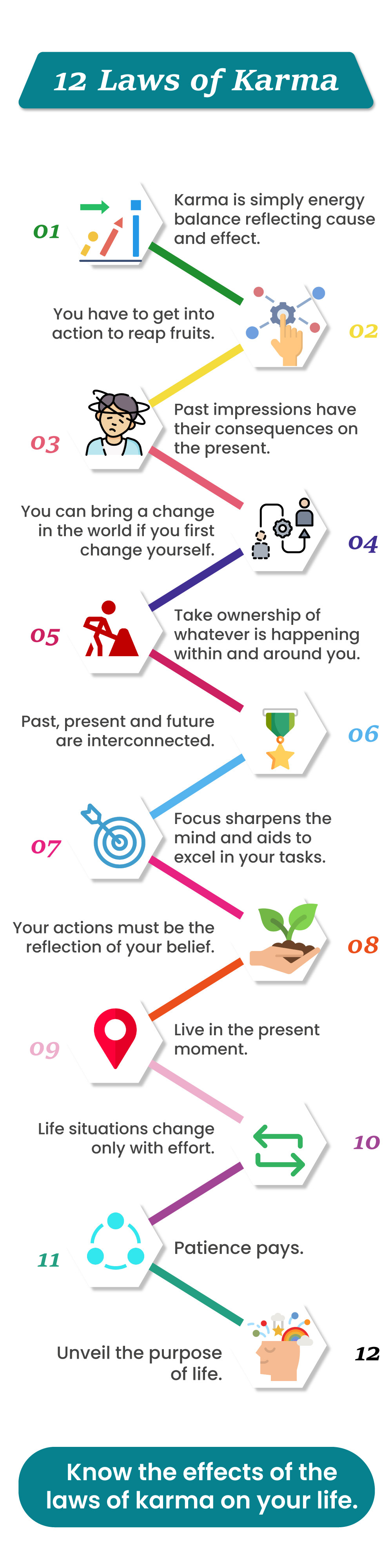 12 Laws of Karma

01 Karma is simply energy balance reflecting cause and effect.

You have to get into action to reap fruits. 02

03 Past impressions have their consequences on the present.

You can bring a change in the world if you first change yourself. 04

05 Take ownership of whatever is happening within and around you.

Past, present and future are interconnected. 06

07 Focus sharpens the mind and aids to excel in your tasks.

Your actions must be the reflection of your belief. 08

09 Live in the present moment.

Life situations change only with effort. 10

11 Patience pays.

Unveil the purpose of life. 12

Know the effects of the laws of karma on your life.