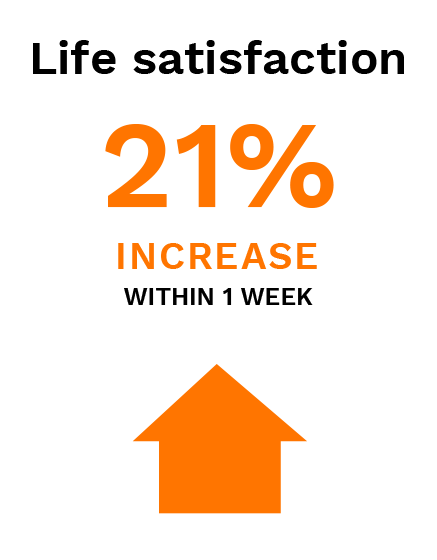 Life satisfaction

21%

INCREASE

WITHIN 1 WEEK