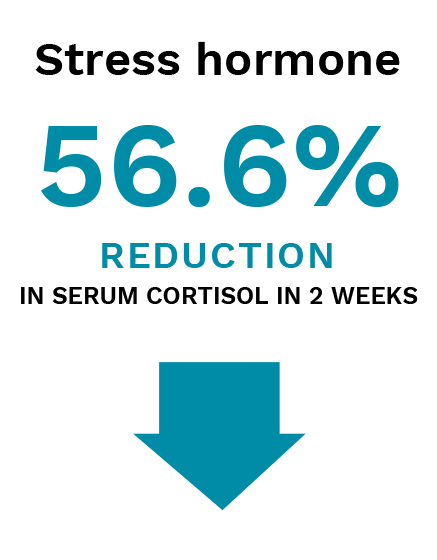 Stress hormone

56.6%

REDUCTION

IN SERUM CORTISOL IN 2 WEEKS