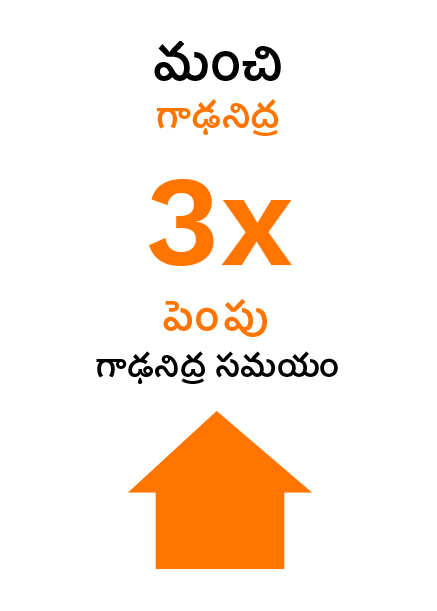 మంచి
గాఢనిద్ర

3x

పెంపు
గాఢనిద్ర సమయం