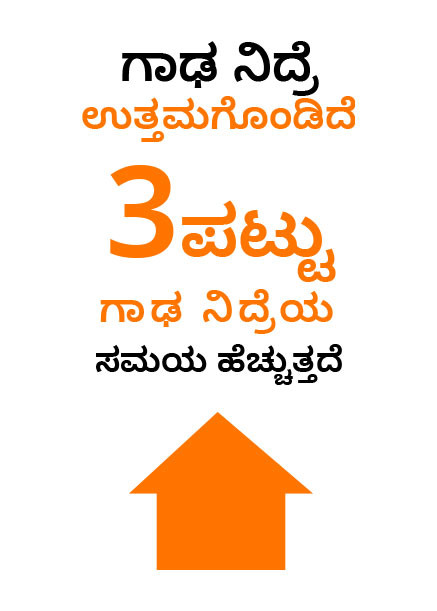 ಗಾಢ ನಿದ್ರೆ
ಉತ್ತಮಗೊಂಡಿದೆ

3ಪಟ್ಟು
ಗಾಢ ನಿದ್ರೆಯ
ಸಮಯ ಹೆಚ್ಚುತ್ತದೆ