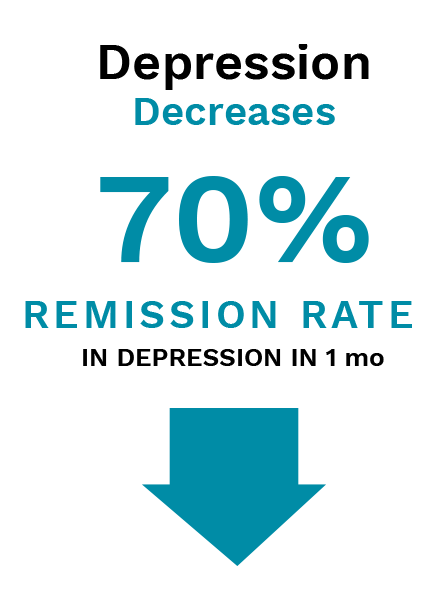 Depression
Decreases

70%

REMISSION RATE
IN DEPRESSION IN 1 mo