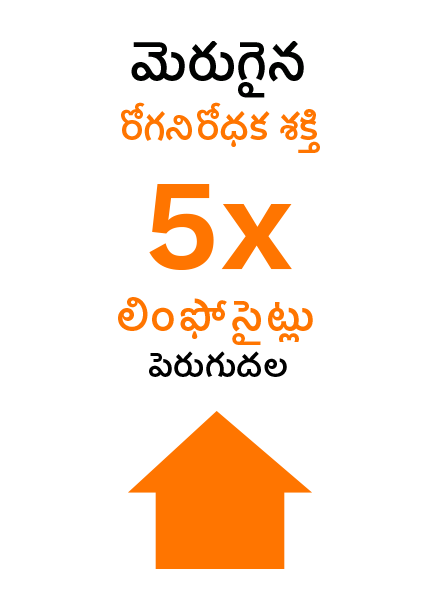 మెరుగైన
రోగనిరోధక శక్తి

5x

లింఫోసైట్లు
పెరుగుదల