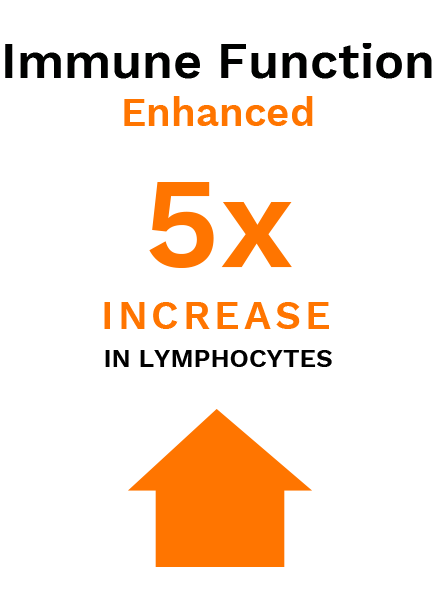 Immune Function
Enhanced

5x

INCREASE
IN LYMPHOCYTES