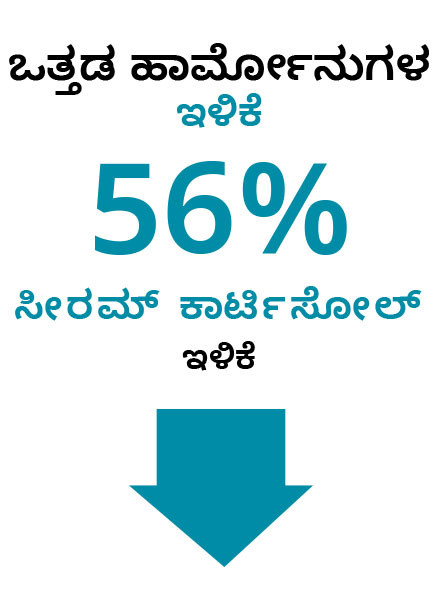 ಒತ್ತಡ ಹಾರ್ಮೋನುಗಳ
ಇಳಿಕೆ
56%
ಸೀರಮ್ ಕಾರ್ಟಿಸೋಲ್
ಇಳಿಕೆ