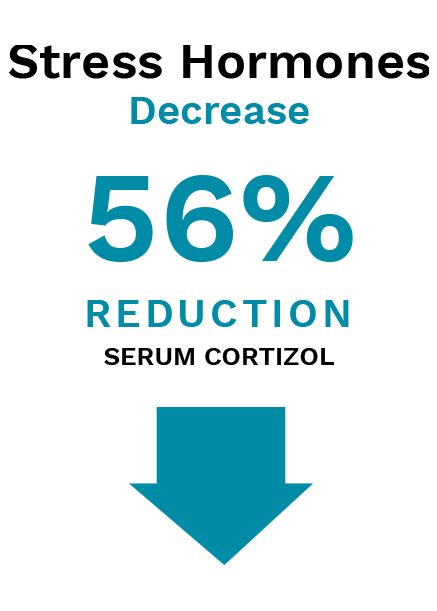 Stress Hormones
Decrease

56%

REDUCTION
SERUM CORTIZOL