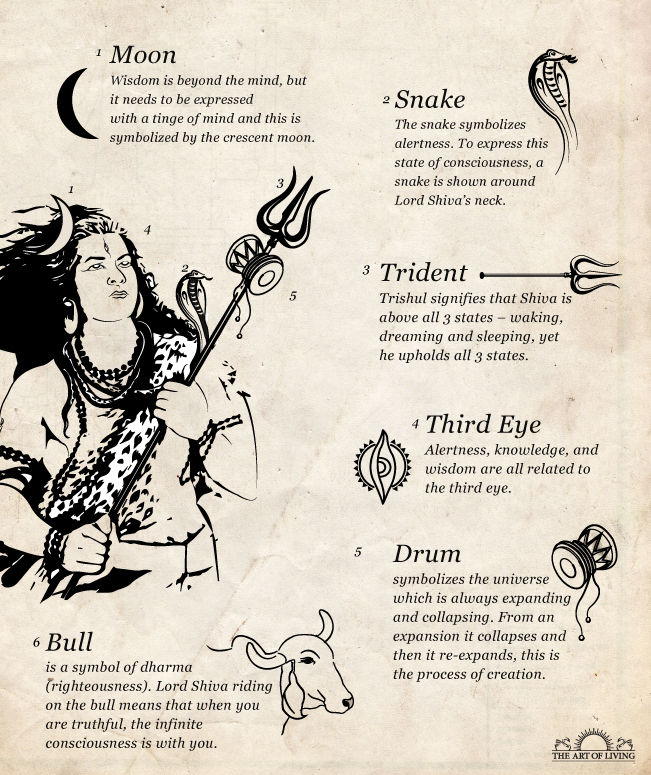 1 Moon
Wisdom is beyond the mind, but it needs to be expressed with a tinge of mind and this is symbolized by the crescent moon.

2 Snake
The snake symbolizes alertness. To express this state of consciousness, a snake is shown around Lord Shiva's neck.

1

3

4

2

5

3 Trident
Trishul signifies that Shiva is above all 3 states – waking, dreaming and sleeping, yet he upholds all 3 states.

4 Third Eye
Alertness, knowledge, and wisdom are all related to the third eye.

5 Drum
symbolizes the universe which is always expanding and collapsing. From an expansion it collapses and then it re-expands, this is the process of creation.

6 Bull
is a symbol of dharma (righteousness). Lord Shiva riding on the bull means that when you are truthful, the infinite consciousness is with you.

THE ART OF LIVING